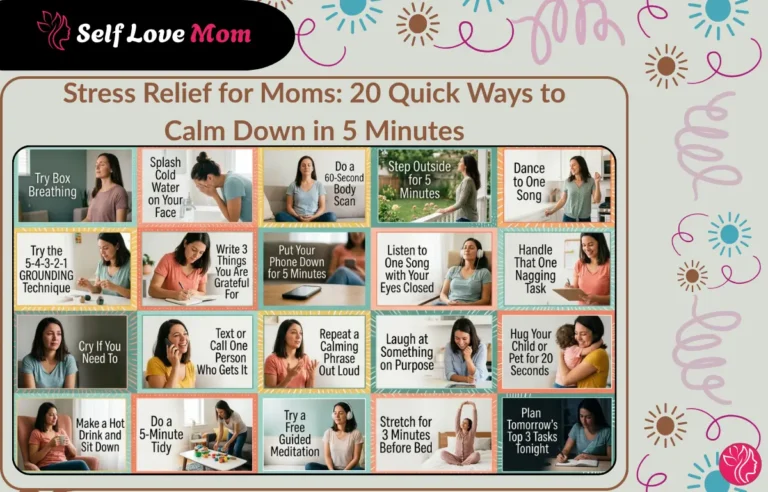 Self Love Mom

Stress Relief for Moms: 20 Quick Ways to Calm Down in 5 Minutes

Try Box Breathing

Splash Cold Water on Your Face

Do a 60-Second Body Scan

Step Outside for 5 Minutes

Dance to One Song

Try the 5-4-3-2-1 GROUNDING Technique

Write 3 Things You Are Grateful For

Put Your Phone Down for 5 Minutes

Listen to One Song with Your Eyes Closed

Handle That One Nagging Task

Cry If You Need To

Text or Call One Person Who Gets It

Repeat a Calming Phrase Out Loud

Laugh at Something on Purpose

Hug Your Child or Pet for 20 Seconds

Make a Hot Drink and Sit Down

Do a 5-Minute Tidy

Try a Free Guided Meditation

Stretch for 3 Minutes Before Bed

Plan Tomorrow's Top 3 Tasks Tonight